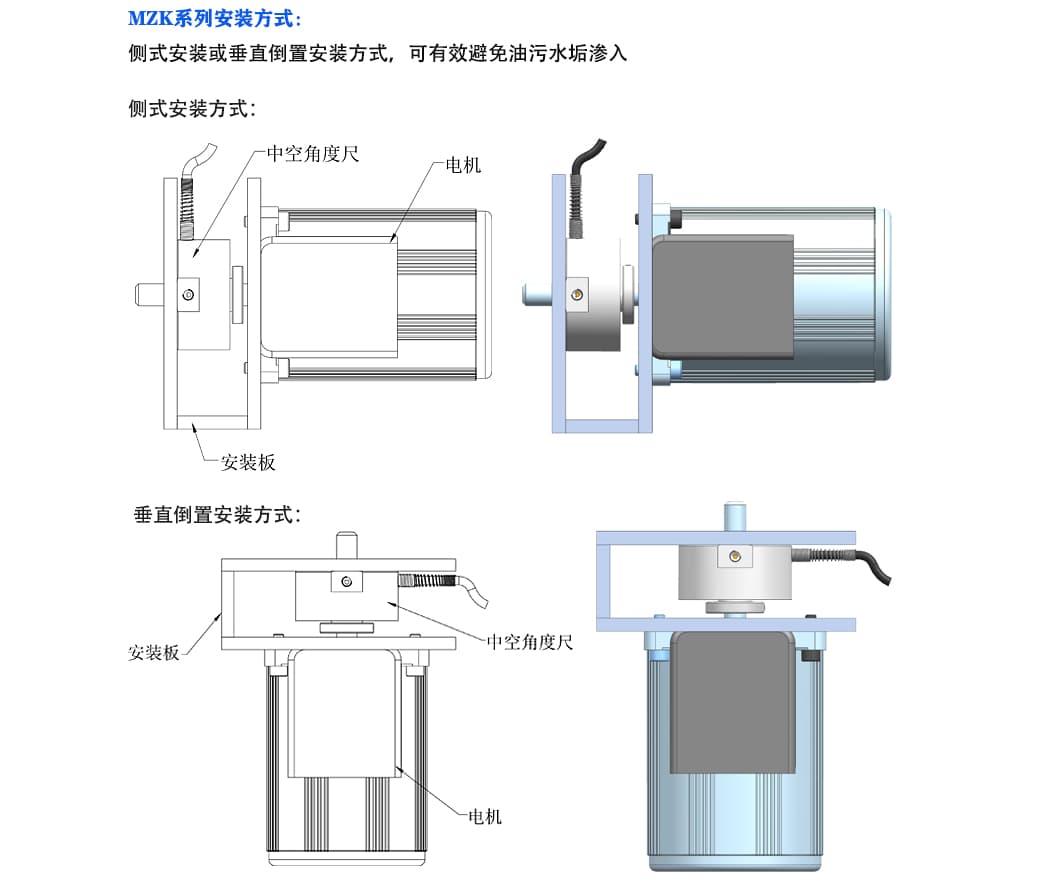 MZK系列安装方式：

侧式安装或垂直倒置安装方式，可有效避免油污水垢渗入

侧式安装方式：

中空角度尺

电机

安装板

垂直倒置安装方式：

安装板

中空角度尺

电机